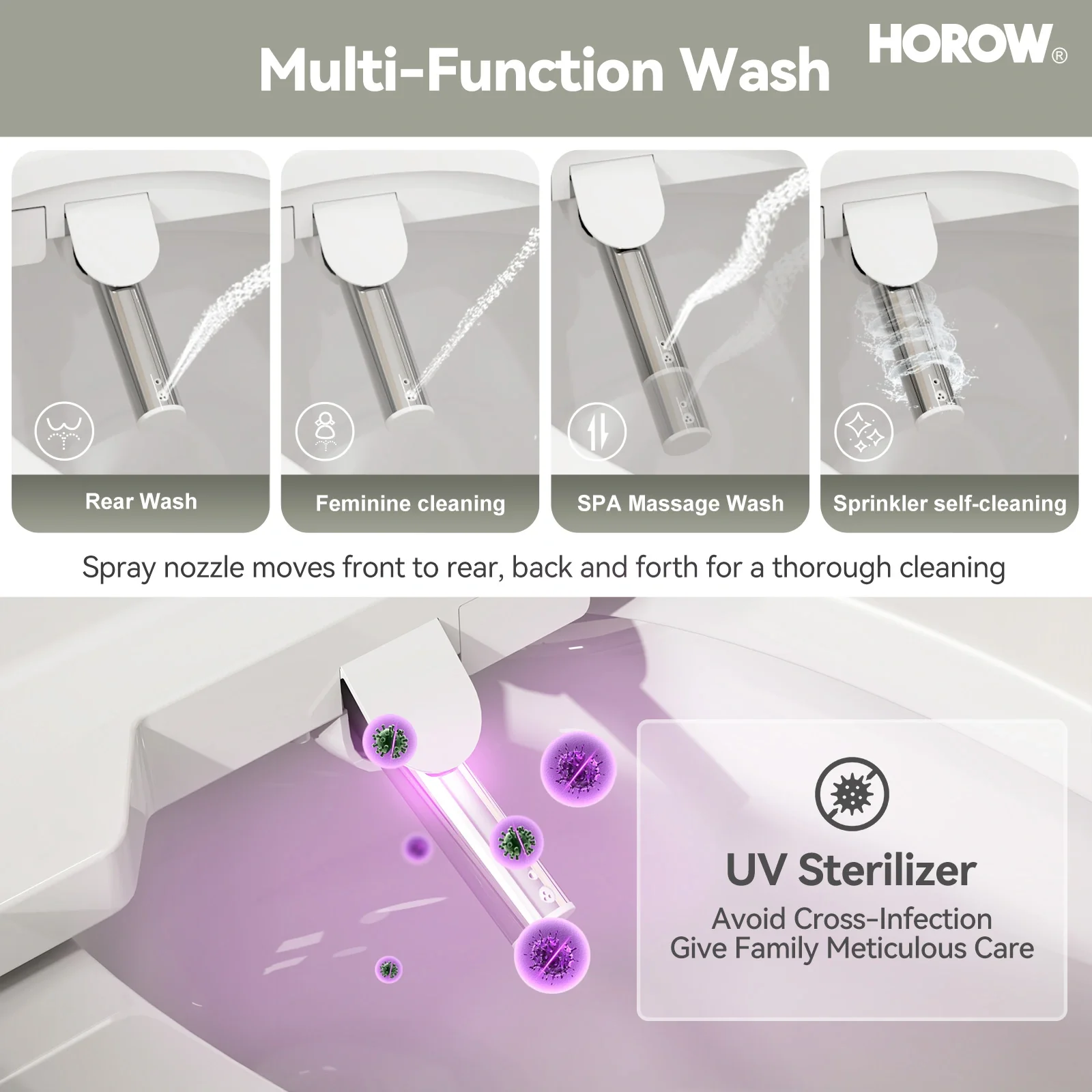 Multi-Function Wash

HOROW®

Rear Wash

Feminine cleaning

SPA Massage Wash

Sprinkler self-cleaning

Spray nozzle moves front to rear, back and forth for a thorough cleaning

UV Sterilizer

Avoid Cross-Infection
Give Family Meticulous Care