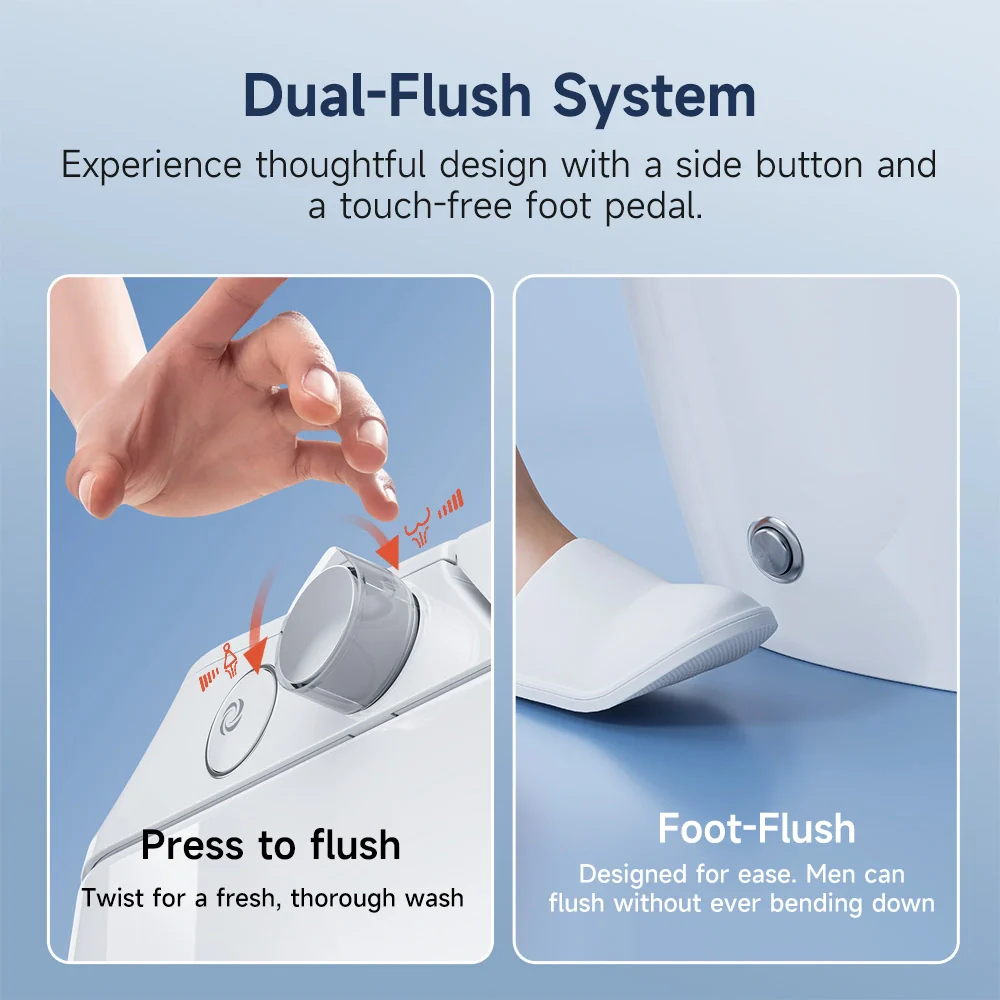 Dual-Flush System

Experience thoughtful design with a side button and a touch-free foot pedal.

Press to flush

Twist for a fresh, thorough wash

Foot-Flush

Designed for ease. Men can flush without ever bending down